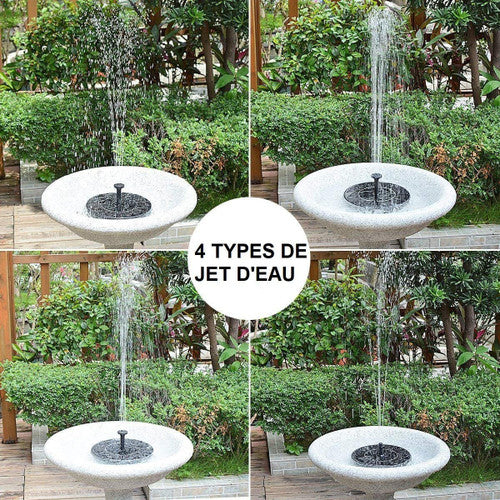 4 TYPES DE JET D'EAU