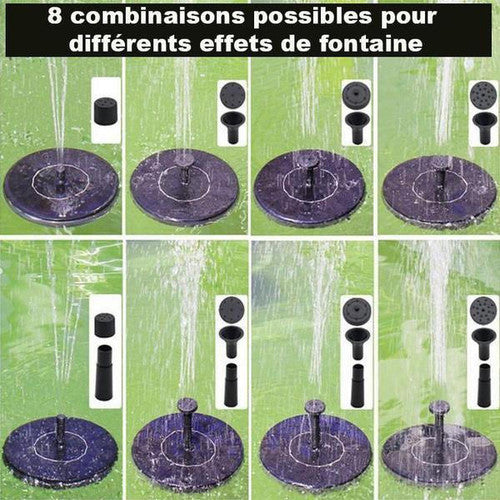 8 combinaisons possibles pour différents effets de fontaine